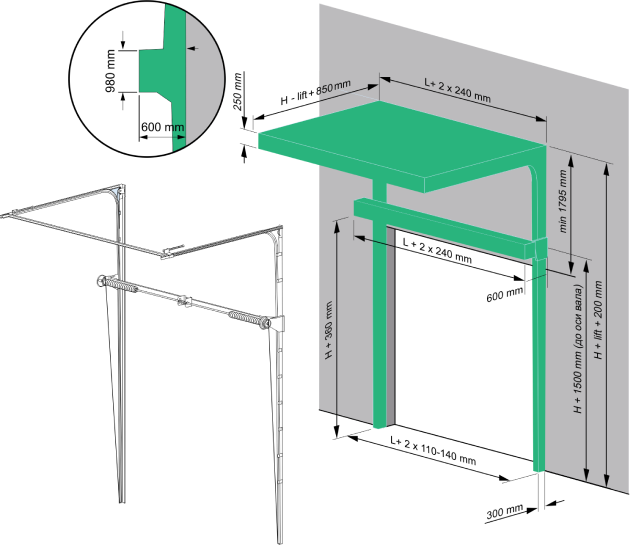 980 mm
600 mm
250 mm
H - lift + 850 mm
L+ 2 x 240 mm
min 1795 mm
L + 2 x 240 mm
600 mm
H + 360 mm
H + 1500 mm (до оси вала)
H + lift + 200 mm
L+ 2 x 110-140 mm
300 mm